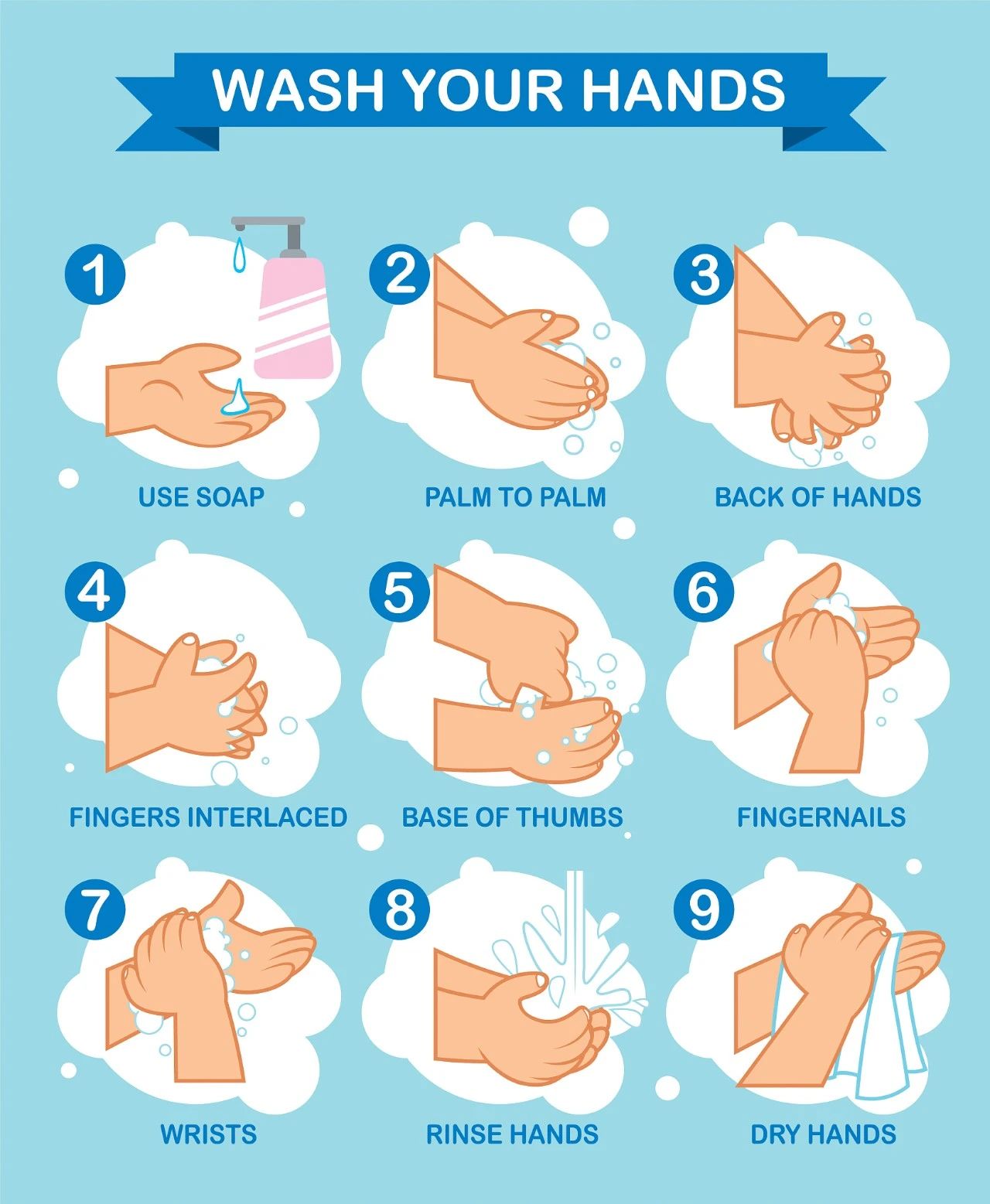 WASH YOUR HANDS

1
USE SOAP

2
PALM TO PALM

3
BACK OF HANDS

4
FINGERS INTERLACED

5
BASE OF THUMBS

6
FINGERNAILS

7
WRISTS

8
RINSE HANDS

9
DRY HANDS